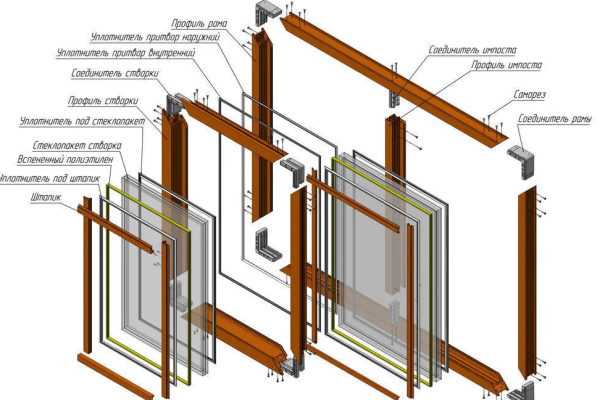 Профиль рама
Уплотнитель притвор наружний
Уплотнитель притвор внутренний
Соединитель створки
Профиль створки
Уплотнитель под стеклопакет
Стеклопакет створка
Вспененный полиэтилен
Уплотнитель под штапик
Штапик
Соединитель импоста
Профиль импоста
Саморез
Соединитель рамы