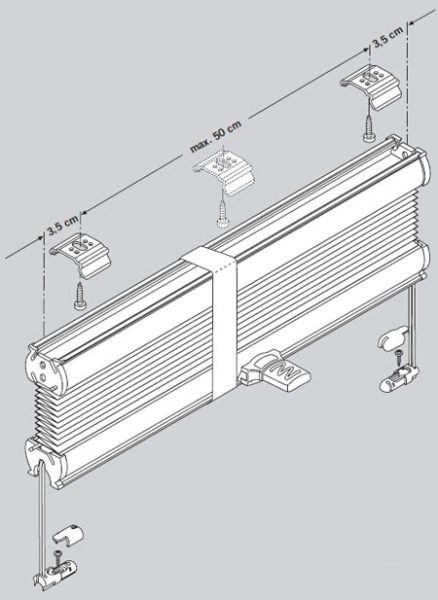 3,5 cm

max. 50 cm

3,5 cm