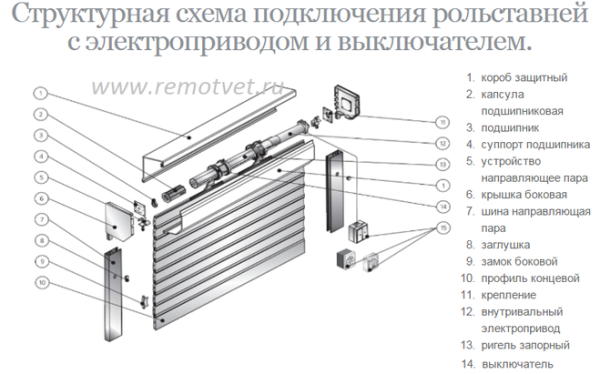 Структурная схема подключения рольставней с электроприводом и выключателем.

www.remotvet.ru

1
2
3
4
5
6
7
8
9
10
11
12
13
1
14
15

1. короб защитный
2. капсула подшипниковая
3. подшипник
4. суппорт подшипника
5. устройство направляющее пара
6. крышка боковая
7. шина направляющая пара
8. заглушка
9. замок боковой
10. профиль концевой
11. крепление
12. внутривальный электропривод
13. ригель запорный
14. выключатель