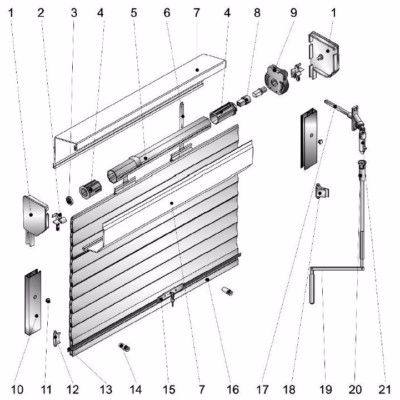 1 2 3 4 5 6 7 4 8 9 1

10 11 12 13 14 15 7 16 17 18 19 20 21