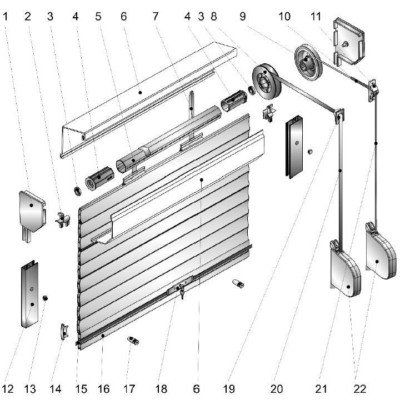 1 2 3 4 5 6 7 4 3 8 9 10 11

12 13 14 15 16 17 18 6 19 20 21 22