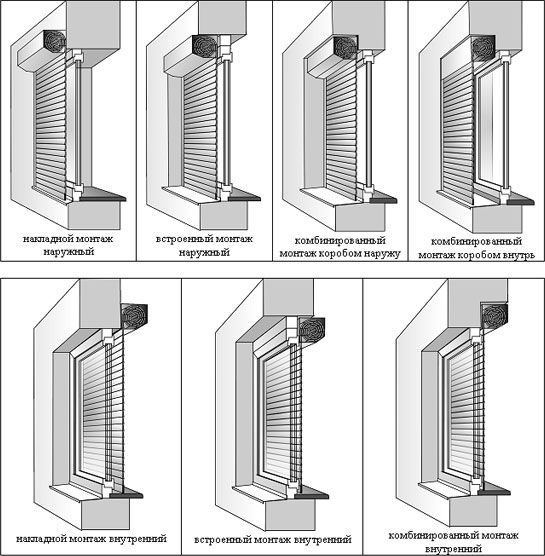 накладной монтаж наружный

встроенный монтаж наружный

комбинированный монтаж коробом наружу

комбинированный монтаж коробом внутрь

накладной монтаж внутренний

встроенный монтаж внутренний

комбинированный монтаж внутренний