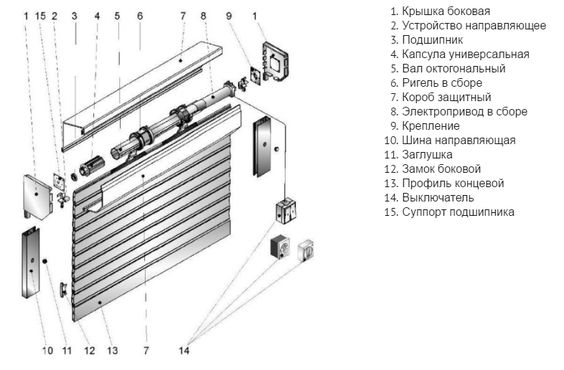 1 15 2 3 4 5 6 7 8 9 1

10 11 12 13 7 14

1. Крышка боковая
2. Устройство направляющее
3. Подшипник
4. Капсула универсальная
5. Вал октогональный
6. Ригель в сборе
7. Короб защитный
8. Электропривод в сборе
9. Крепление
10. Шина направляющая
11. Заглушка
12. Замок боковой
13. Профиль концевой
14. Выключатель
15. Суппорт подшипника