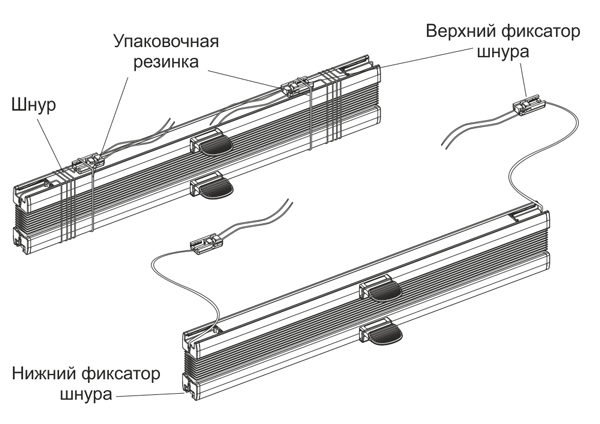 Упаковочная резинка

Верхний фиксатор шнура

Шнур

Нижний фиксатор шнура