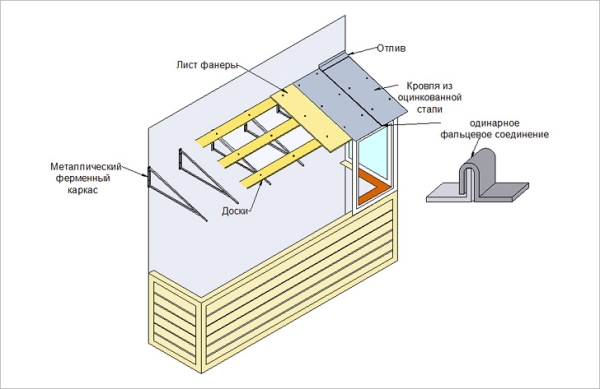 Отлив

Лист фанеры

Кровля из оцинкованной стали

одинарное фальцевое соединение

Металлический ферменный каркас

Доски