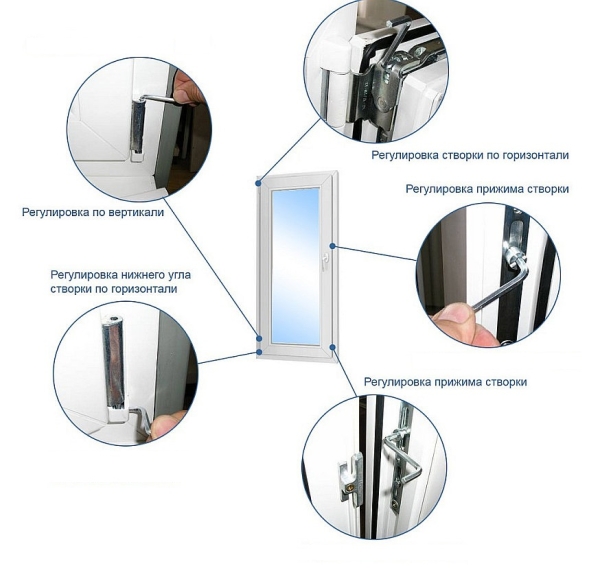 Регулировка створки по горизонтали

Регулировка прижима створки

Регулировка по вертикали

Регулировка нижнего угла створки по горизонтали

Регулировка прижима створки