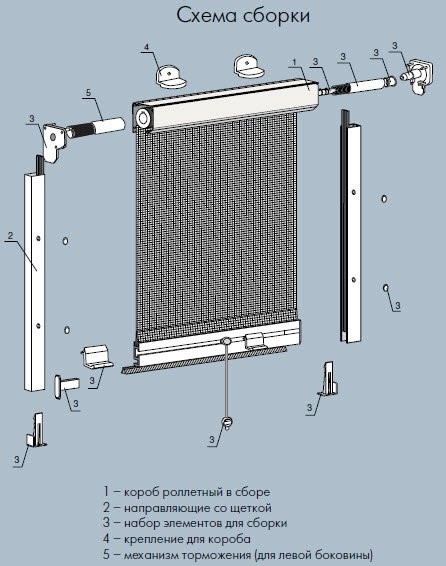 Схема сборки

4
1
3
3
3
3
5
3
2
3
3
3
3
3
3

1 – короб роллетный в сборе
2 – направляющие со щеткой
3 – набор элементов для сборки
4 – крепление для короба
5 – механизм торможения (для левой боковины)