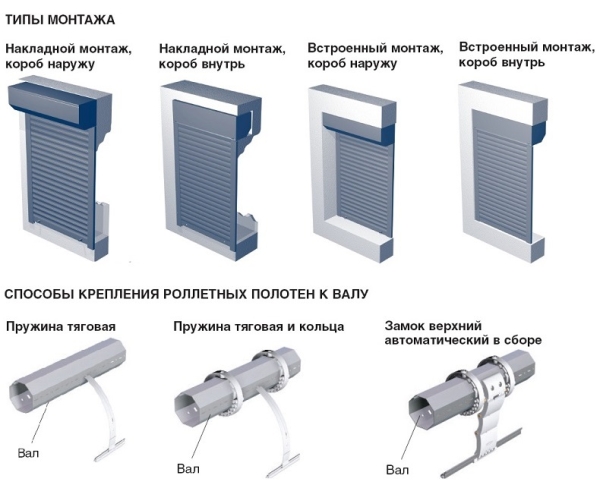 ТИПЫ МОНТАЖА

Накладной монтаж, короб наружу

Накладной монтаж, короб внутрь

Встроенный монтаж, короб наружу

Встроенный монтаж, короб внутрь

СПОСОБЫ КРЕПЛЕНИЯ РОЛЛЕТНЫХ ПОЛОТЕН К ВАЛУ

Пружина тяговая

Вал

Пружина тяговая и кольца

Вал

Замок верхний автоматический в сборе

Вал