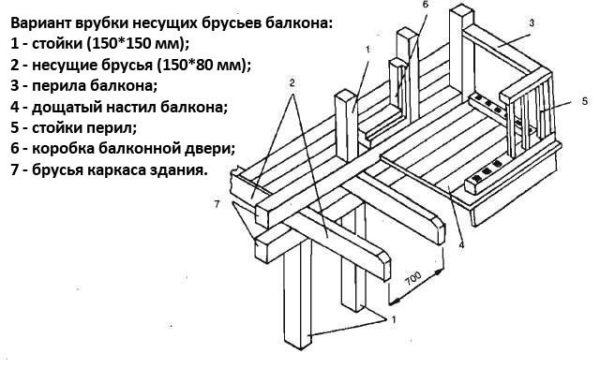 Вариант врубки несущих брусьев балкона:
1 - стойки (150*150 мм);
2 - несущие брусья (150*80 мм);
3 - перила балкона;
4 - дощатый настил балкона;
5 - стойки перил;
6 - коробка балконной двери;
7 - брусья каркаса здания.

6
3
1
2
5
7
4
700
1